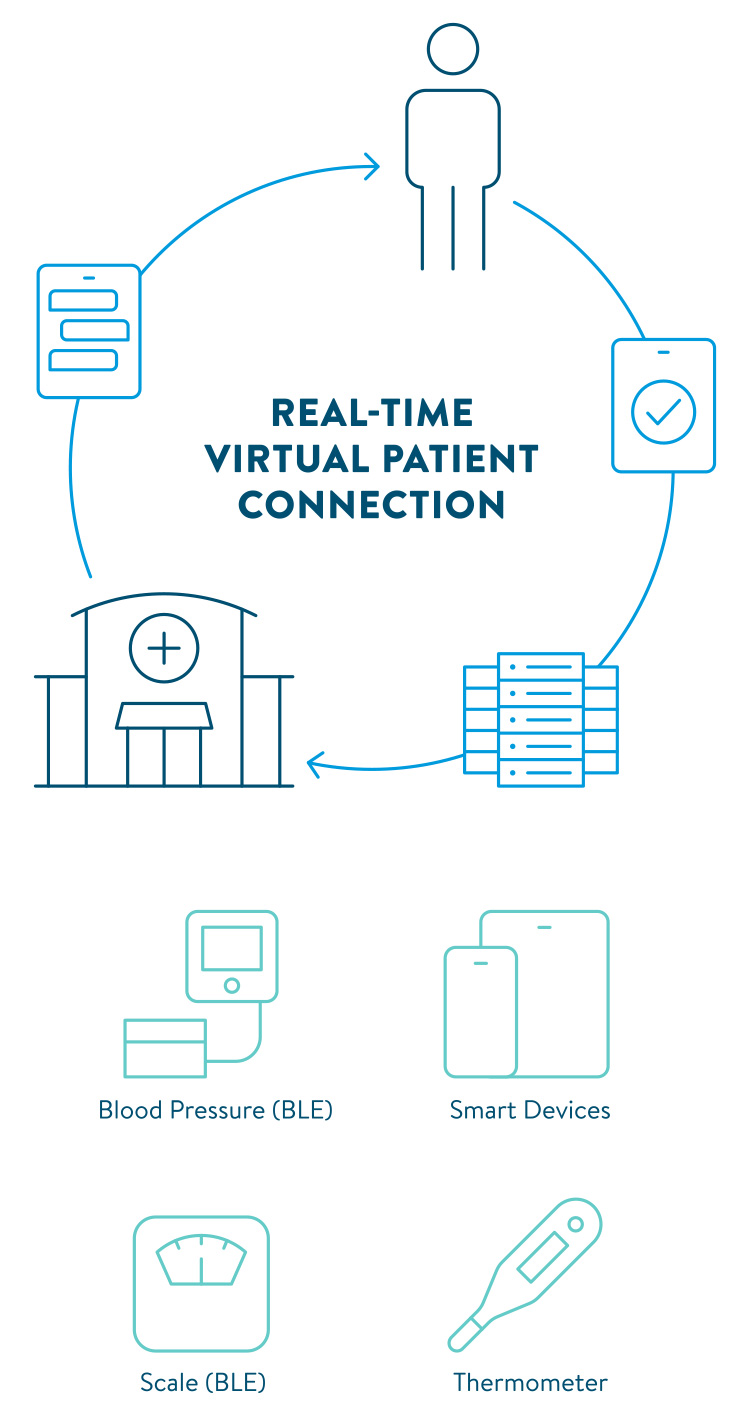 REAL-TIME VIRTUAL PATIENT CONNECTION

Blood Pressure (BLE)

Smart Devices

Scale (BLE)

Thermometer